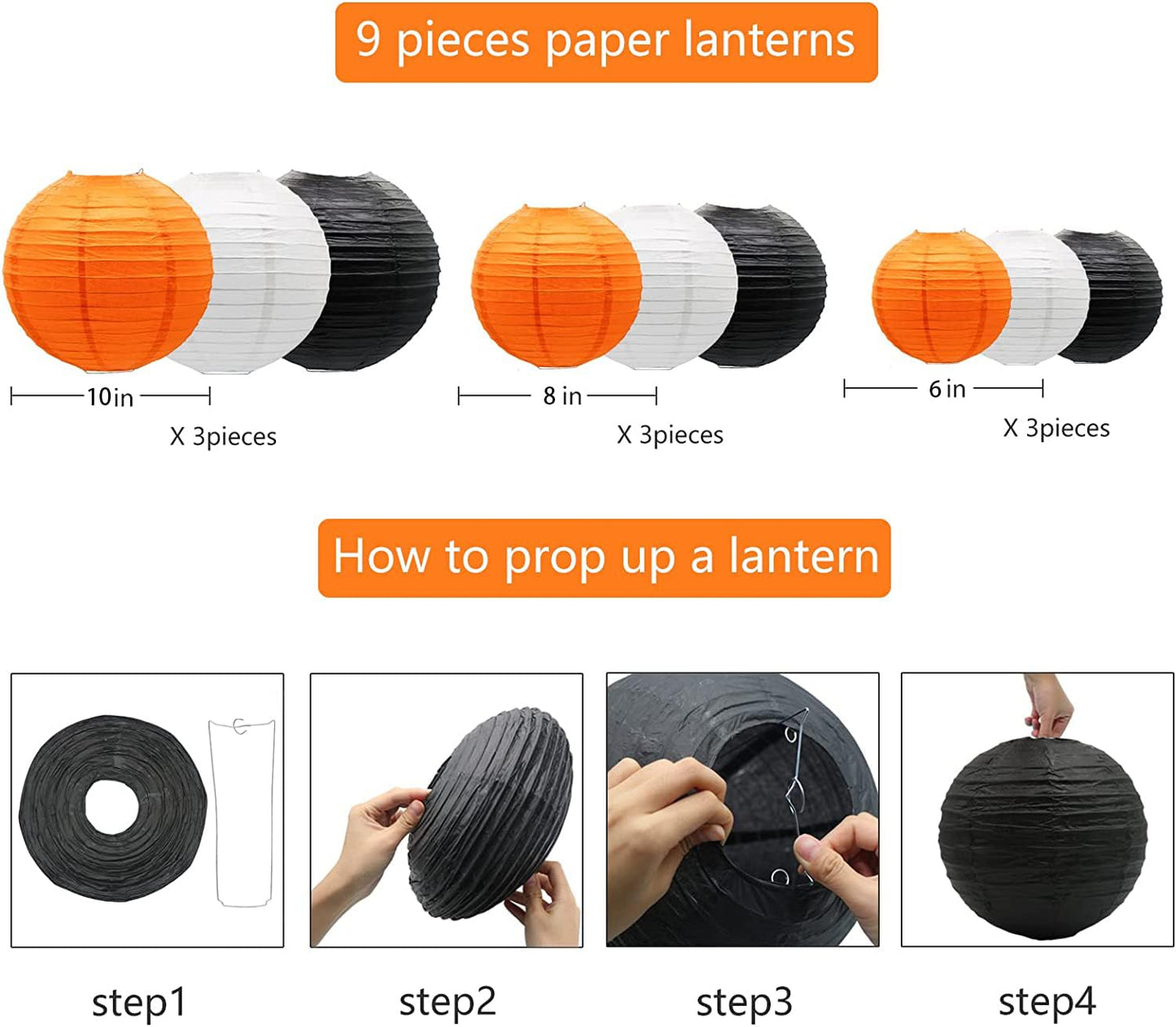 9 pieces paper lanterns

10in

X 3pieces

8 in

X 3pieces

6 in

X 3pieces

How to prop up a lantern

step1

step2

step3

step4