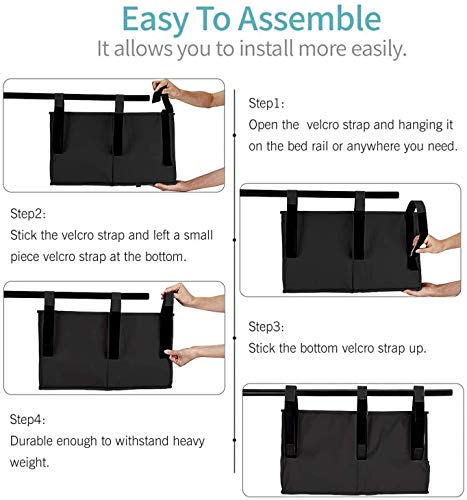 Easy To Assemble
It allows you to install more easily.

Step1:
Open the velcro strap and hanging it on the bed rail or anywhere you need.

Step2:
Stick the velcro strap and left a small piece velcro strap at the bottom.

Step3:
Stick the bottom velcro strap up.

Step4:
Durable enough to withstand heavy weight.