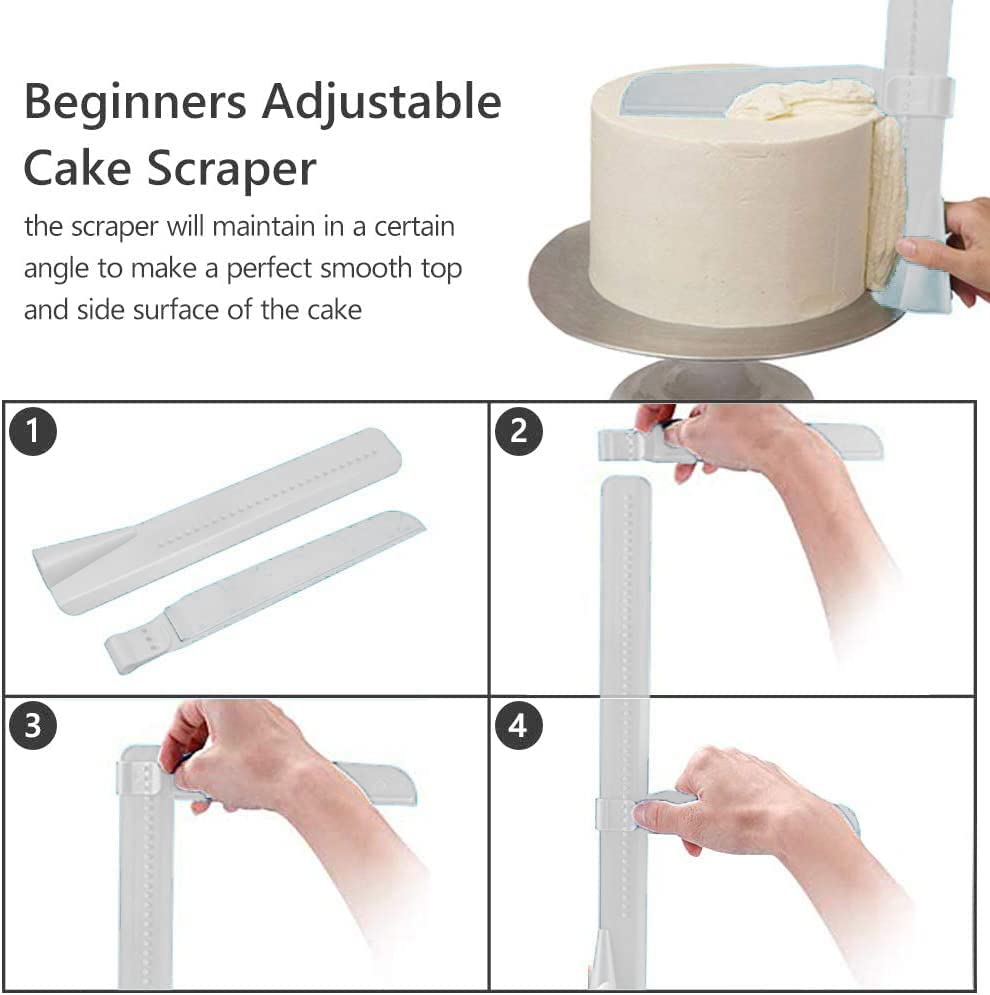 Beginners Adjustable Cake Scraper

the scraper will maintain in a certain angle to make a perfect smooth top and side surface of the cake

1

2

3

4